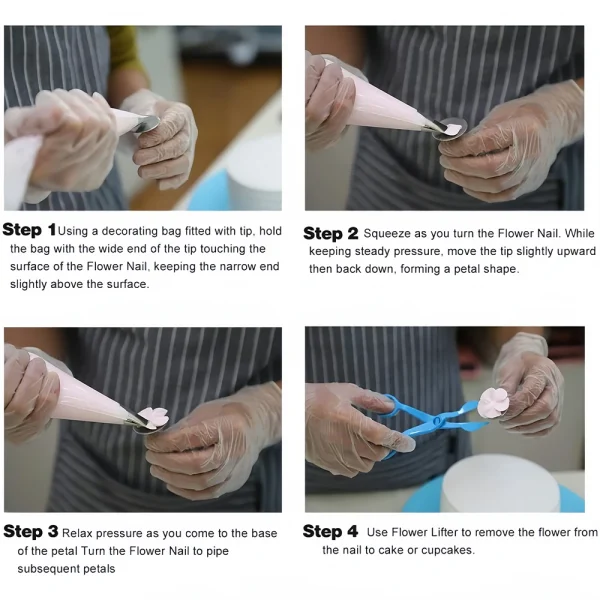 Step 1 Using a decorating bag fitted with tip, hold the bag with the wide end of the tip touching the surface of the Flower Nail, keeping the narrow end slightly above the surface.

Step 2 Squeeze as you turn the Flower Nail. While keeping steady pressure, move the tip slightly upward then back down, forming a petal shape.

Step 3 Relax pressure as you come to the base of the petal Turn the Flower Nail to pipe subsequent petals

Step 4 Use Flower Lifter to remove the flower from the nail to cake or cupcakes.